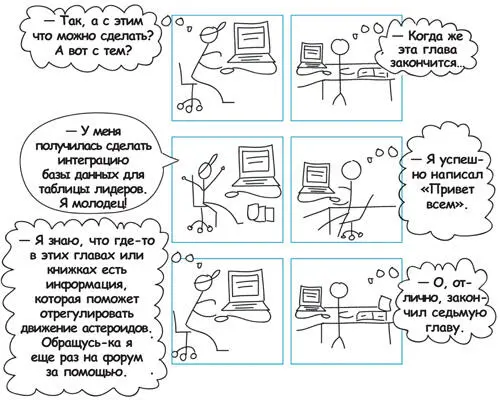 — Так, а с этим что можно сделать? А вот с тем?

— Когда же эта глава закончится...

— У меня получилась сделать интеграцию базы данных для таблицы лидеров. Я молодец!

— Я успешно написал «Привет всем».

— Я знаю, что где-то в этих главах или книжках есть информация, которая поможет отрегулировать движение астероидов. Обращусь-ка я еще раз на форум за помощью.

— О, отлично, закончил седьмую главу.