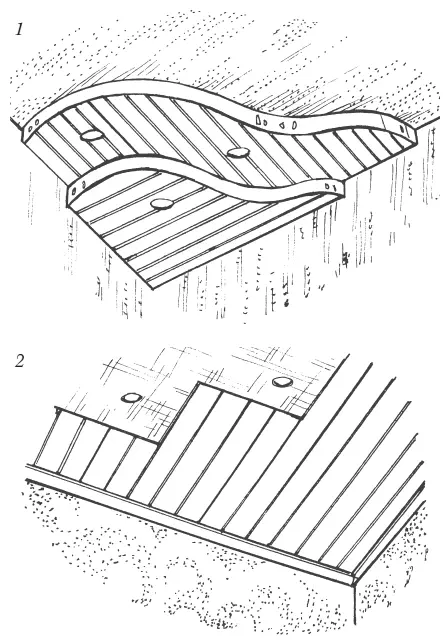 1

2