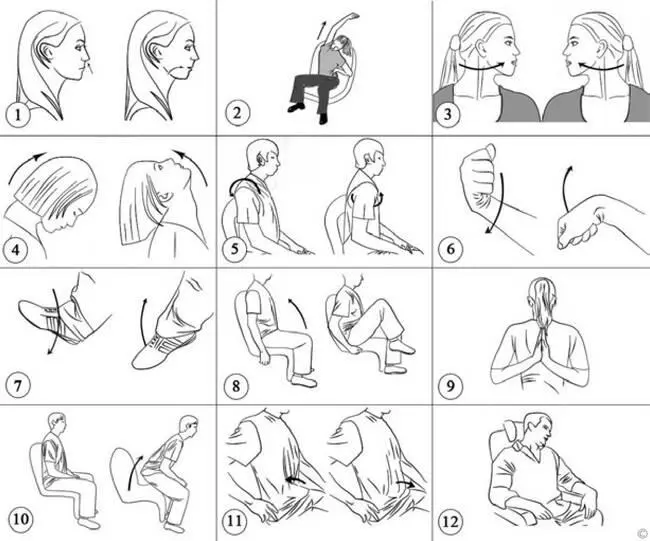 1
2
3
4
5
6
7
8
9
10
11
12
©