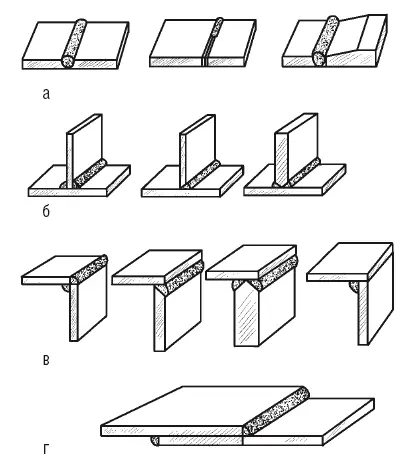 а

б

в

г