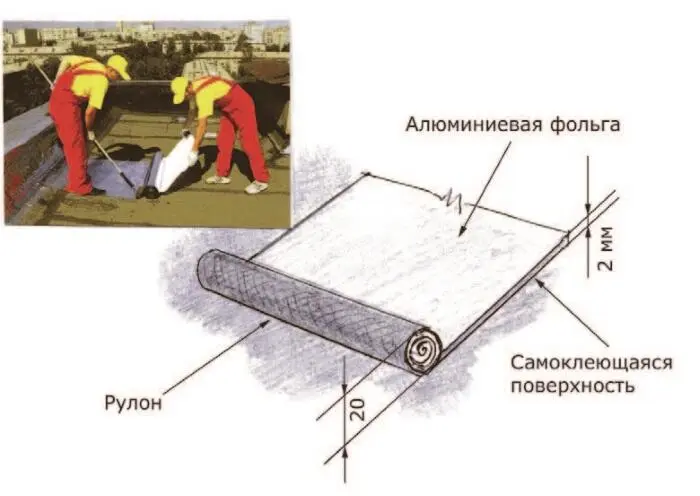 Алюминиевая фольга

2 мм

Самоклеющаяся поверхность

Рулон

20