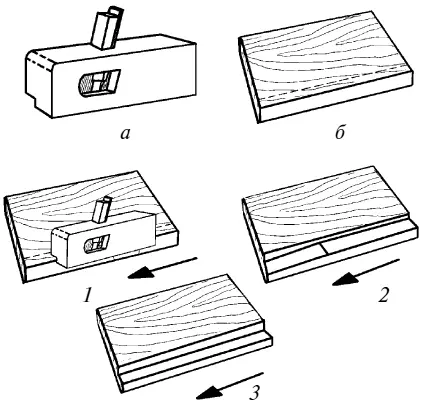 а

б

1

2

3