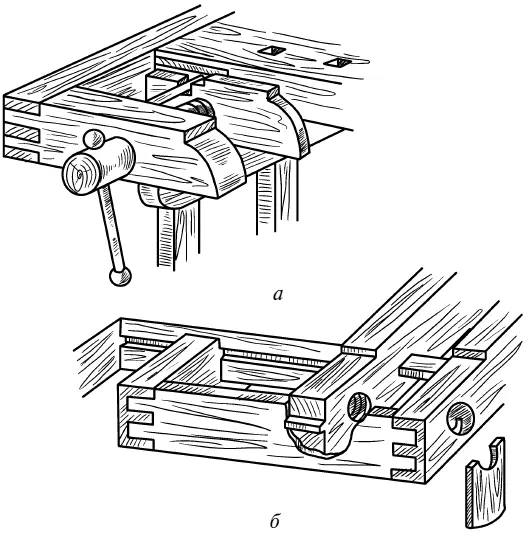 а

б