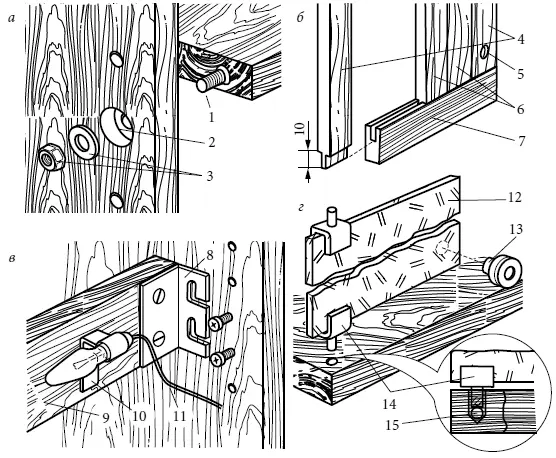 а
1
2
3
б
4
5
6
7
10
в
8
9
10
11
г
12
13
14
15