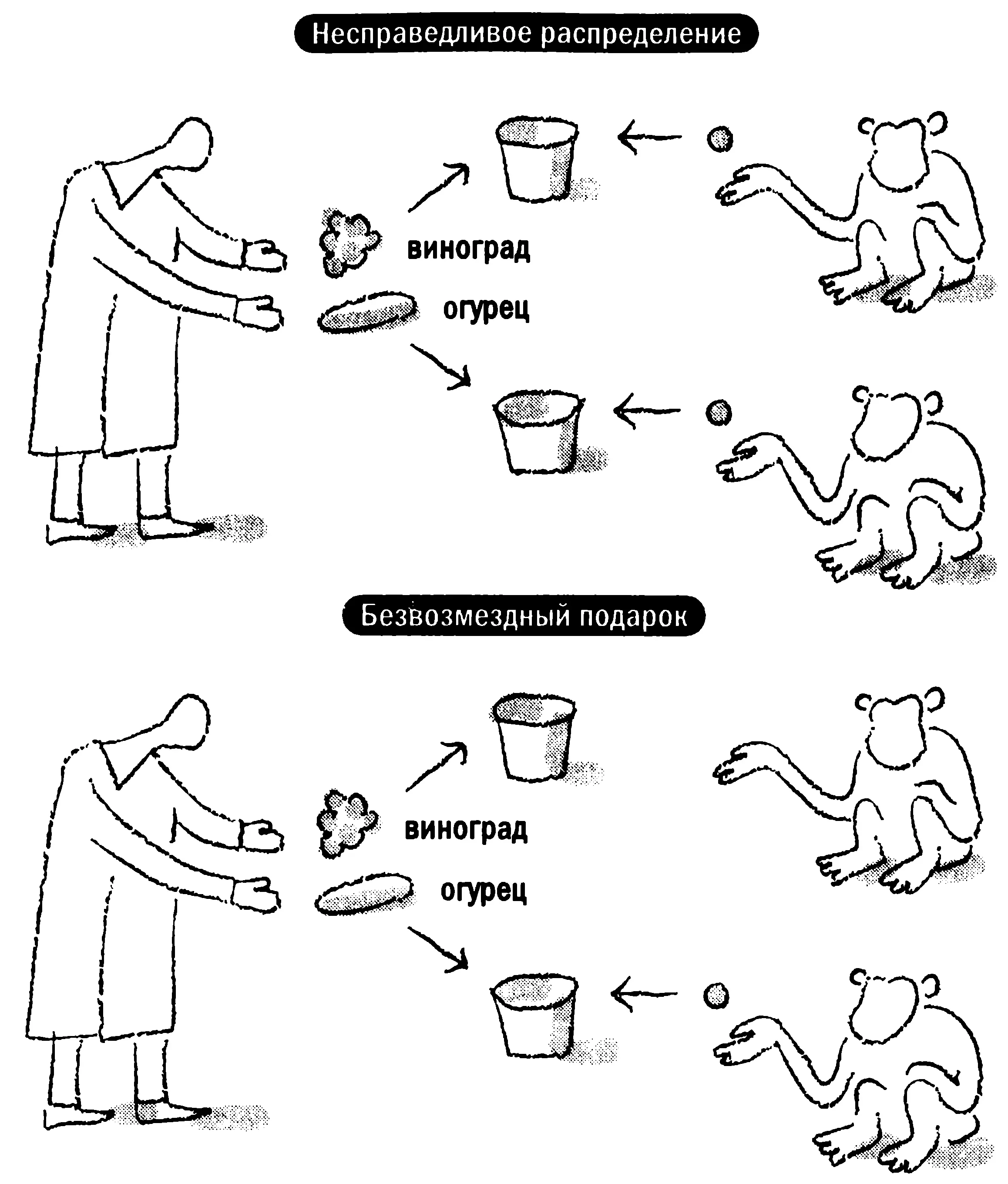 Несправедливое распределение

виноград

огурец

Безвозмездный подарок

виноград

огурец