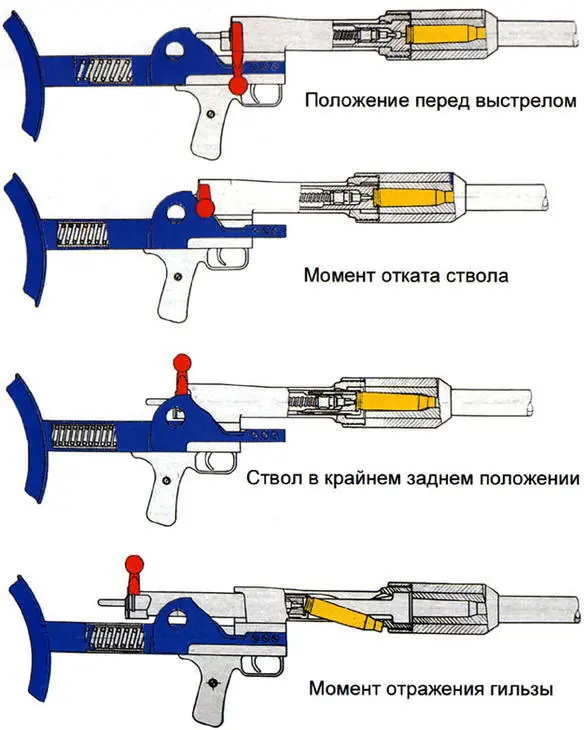 Положение перед выстрелом

Момент отката ствола

Ствол в крайнем заднем положении

Момент отражения гильзы