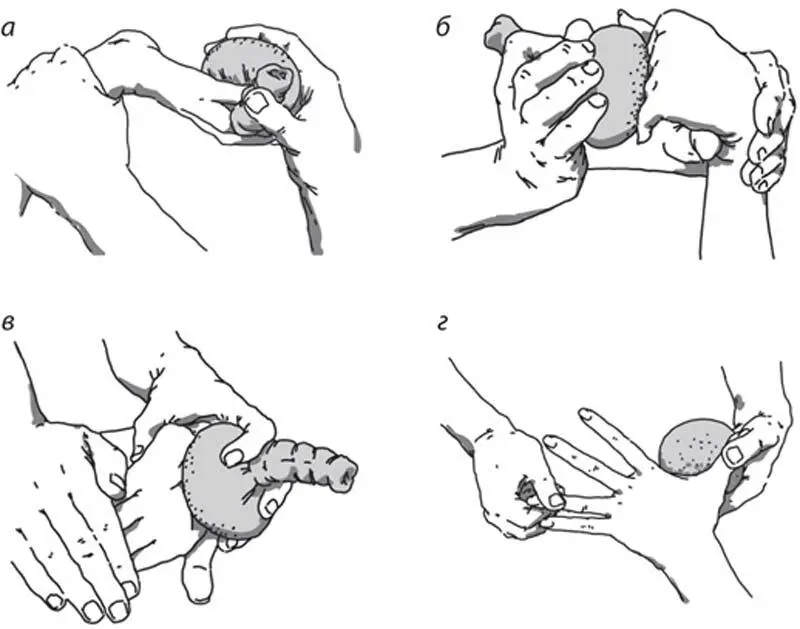 а

б

в

г