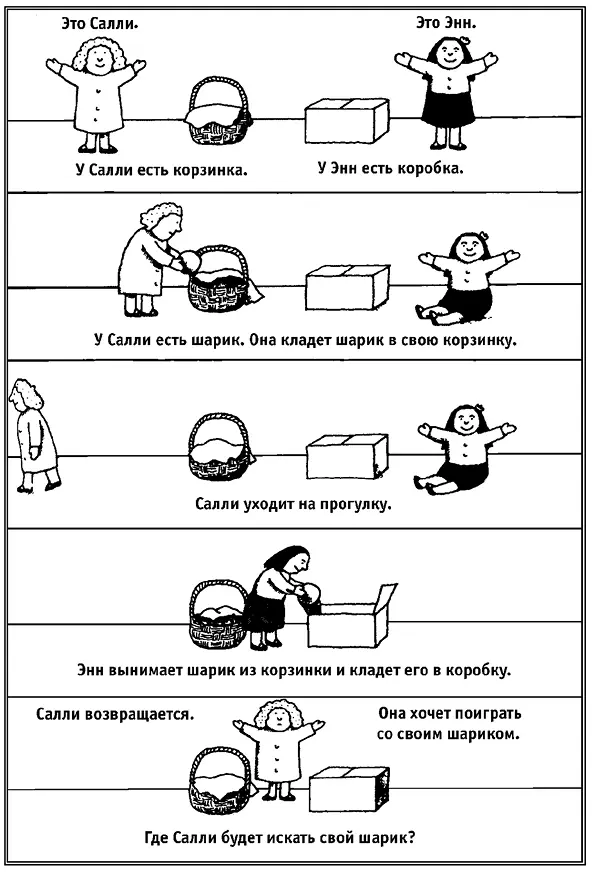 Это Салли.

Это Энн.

У Салли есть корзинка.

У Энн есть коробка.

У Салли есть шарик. Она кладет шарик в свою корзинку.

Салли уходит на прогулку.

Энн вынимает шарик из корзинки и кладет его в коробку.

Салли возвращается.

Она хочет поиграть со своим шариком.

Где Салли будет искать свой шарик?